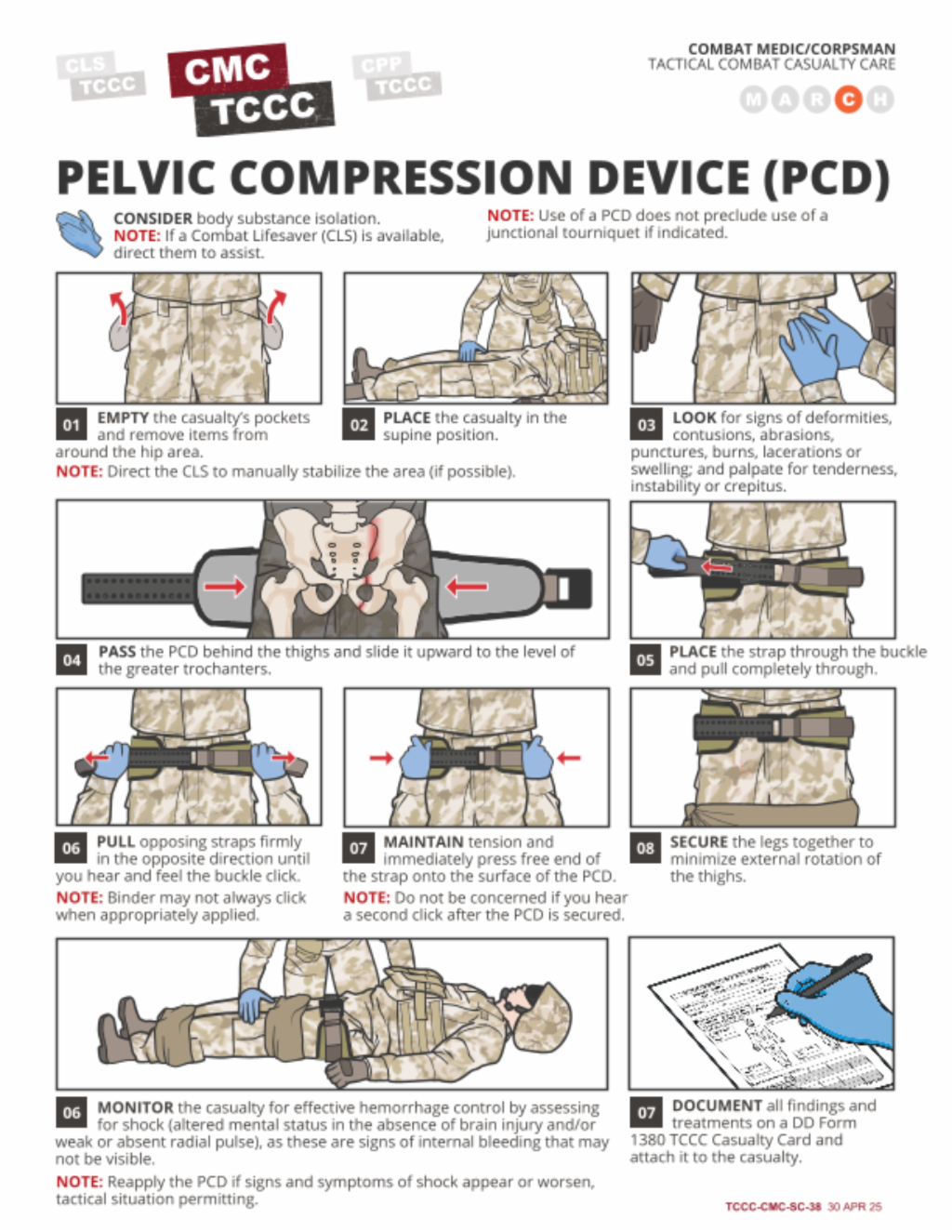 CLS TCCC

CMC TCCC

CPP TCCC

COMBAT MEDIC/CORPSMAN
TACTICAL COMBAT CASUALTY CARE

M A R C H

PELVIC COMPRESSION DEVICE (PCD)

CONSIDER body substance isolation.
NOTE: If a Combat Lifesaver (CLS) is available, direct them to assist.

NOTE: Use of a PCD does not preclude use of a junctional tourniquet if indicated.

01 EMPTY the casualty's pockets and remove items from around the hip area.
NOTE: Direct the CLS to manually stabilize the area (if possible).

02 PLACE the casualty in the supine position.

03 LOOK for signs of deformities, contusions, abrasions, punctures, burns, lacerations or swelling; and palpate for tenderness, instability or crepitus.

04 PASS the PCD behind the thighs and slide it upward to the level of the greater trochanters.

05 PLACE the strap through the buckle and pull completely through.

06 PULL opposing straps firmly in the opposite direction until you hear and feel the buckle click.
NOTE: Binder may not always click when appropriately applied.

07 MAINTAIN tension and immediately press free end of the strap onto the surface of the PCD.
NOTE: Do not be concerned if you hear a second click after the PCD is secured.

08 SECURE the legs together to minimize external rotation of the thighs.

06 MONITOR the casualty for effective hemorrhage control by assessing for shock (altered mental status in the absence of brain injury and/or weak or absent radial pulse), as these are signs of internal bleeding that may not be visible.
NOTE: Reapply the PCD if signs and symptoms of shock appear or worsen, tactical situation permitting.

07 DOCUMENT all findings and treatments on a DD Form 1380 TCCC Casualty Card and attach it to the casualty.

TCCC-CMC-SC-38 30 APR 25