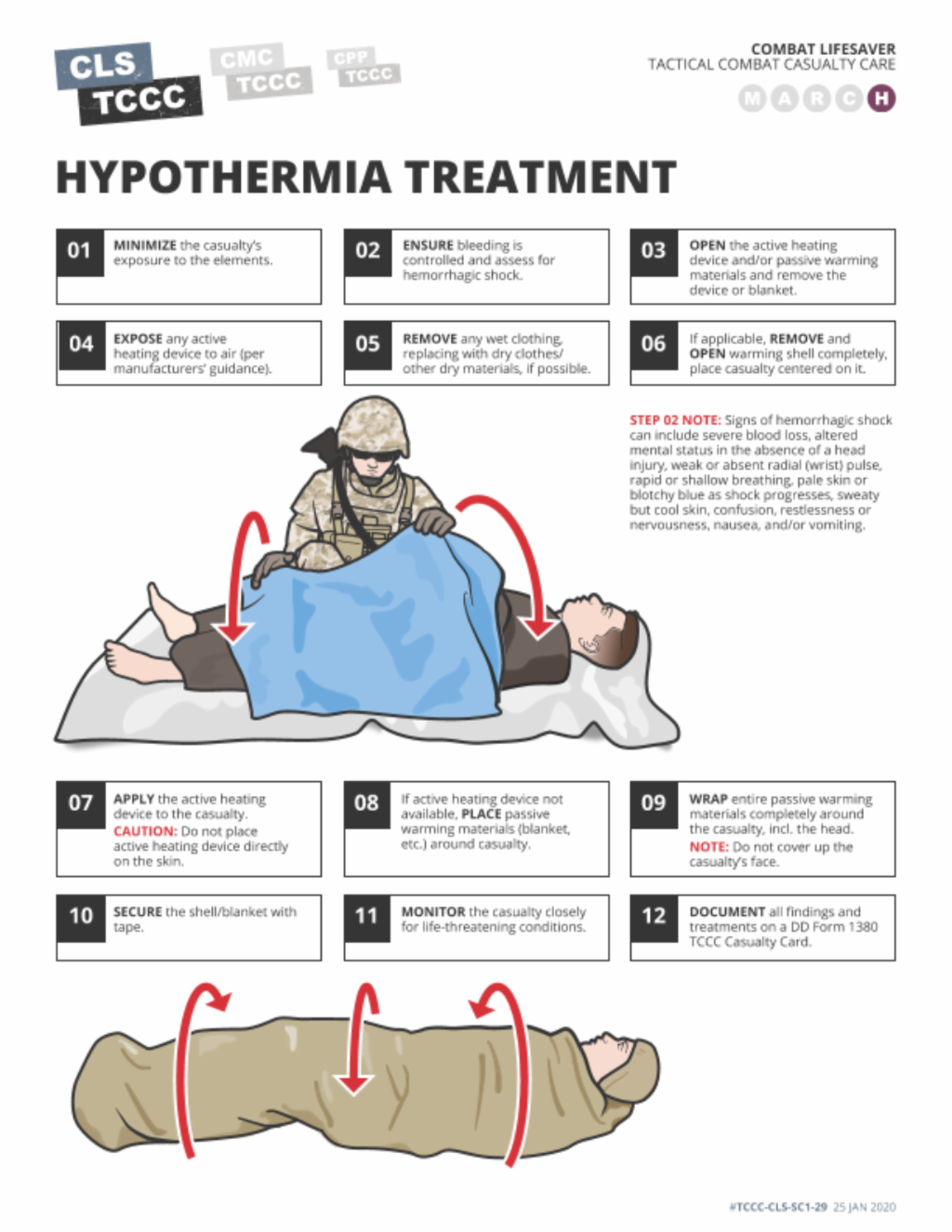 CLS TCCC

CMC TCCC

CPP TCCC

COMBAT LIFESAVER
TACTICAL COMBAT CASUALTY CARE

M A R C H

HYPOTHERMIA TREATMENT

01 MINIMIZE the casualty's exposure to the elements.

02 ENSURE bleeding is controlled and assess for hemorrhagic shock.

03 OPEN the active heating device and/or passive warming materials and remove the device or blanket.

04 EXPOSE any active heating device to air (per manufacturers' guidance).

05 REMOVE any wet clothing, replacing with dry clothes/ other dry materials, if possible.

06 If applicable, REMOVE and OPEN warming shell completely, place casualty centered on it.

STEP 02 NOTE: Signs of hemorrhagic shock can include severe blood loss, altered mental status in the absence of a head injury, weak or absent radial (wrist) pulse, rapid or shallow breathing, pale skin or blotchy blue as shock progresses, sweaty but cool skin, confusion, restlessness or nervousness, nausea, and/or vomiting.

07 APPLY the active heating device to the casualty. CAUTION: Do not place active heating device directly on the skin.

08 If active heating device not available, PLACE passive warming materials (blanket, etc.) around casualty.

09 WRAP entire passive warming materials completely around the casualty, incl. the head. NOTE: Do not cover up the casualty's face.

10 SECURE the shell/blanket with tape.

11 MONITOR the casualty closely for life-threatening conditions.

12 DOCUMENT all findings and treatments on a DD Form 1380 TCCC Casualty Card.

#TCCC-CLS-SC1-29 25 JAN 2020