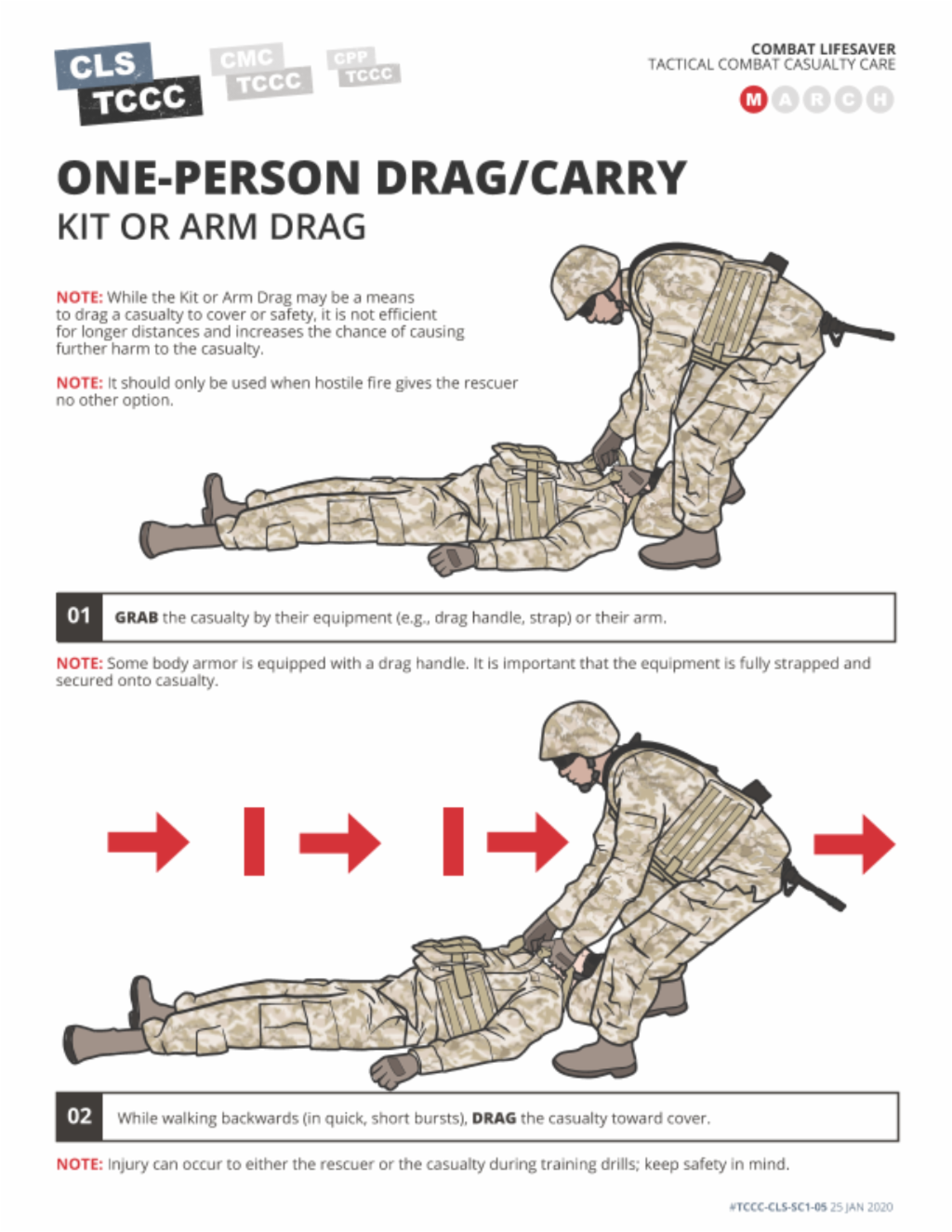 CLS TCCC

CMC TCCC

CPP TCCC

COMBAT LIFESAVER
TACTICAL COMBAT CASUALTY CARE

M A R C H

ONE-PERSON DRAG/CARRY
KIT OR ARM DRAG

NOTE: While the Kit or Arm Drag may be a means to drag a casualty to cover or safety, it is not efficient for longer distances and increases the chance of causing further harm to the casualty.

NOTE: It should only be used when hostile fire gives the rescuer no other option.

01 GRAB the casualty by their equipment (e.g., drag handle, strap) or their arm.

NOTE: Some body armor is equipped with a drag handle. It is important that the equipment is fully strapped and secured onto casualty.

02 While walking backwards (in quick, short bursts), DRAG the casualty toward cover.

NOTE: Injury can occur to either the rescuer or the casualty during training drills; keep safety in mind.

#TCCC-CLS-SC1-05 25 JAN 2020