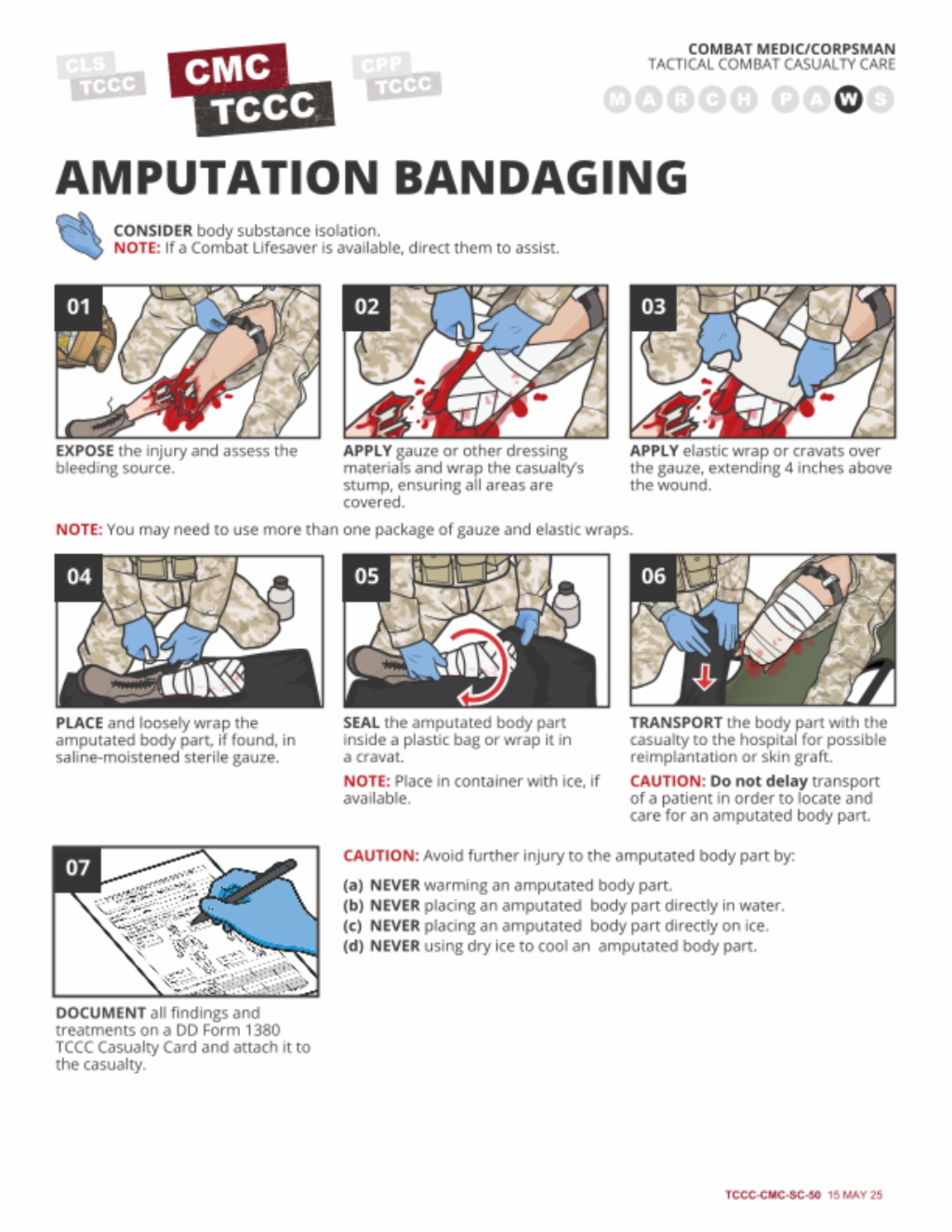 CLS TCCC

CMC TCCC

CPP TCCC

COMBAT MEDIC/CORPSMAN
TACTICAL COMBAT CASUALTY CARE

M A R C H P A W S

AMPUTATION BANDAGING

CONSIDER body substance isolation.
NOTE: If a Combat Lifesaver is available, direct them to assist.

01

EXPOSE the injury and assess the bleeding source.

02

APPLY gauze or other dressing materials and wrap the casualty's stump, ensuring all areas are covered.

03

APPLY elastic wrap or cravats over the gauze, extending 4 inches above the wound.

NOTE: You may need to use more than one package of gauze and elastic wraps.

04

PLACE and loosely wrap the amputated body part, if found, in saline-moistened sterile gauze.

05

SEAL the amputated body part inside a plastic bag or wrap it in a cravat.

NOTE: Place in container with ice, if available.

06

TRANSPORT the body part with the casualty to the hospital for possible reimplantation or skin graft.

CAUTION: Do not delay transport of a patient in order to locate and care for an amputated body part.

07

DOCUMENT all findings and treatments on a DD Form 1380 TCCC Casualty Card and attach it to the casualty.

CAUTION: Avoid further injury to the amputated body part by:

(a) NEVER warming an amputated body part.
(b) NEVER placing an amputated body part directly in water.
(c) NEVER placing an amputated body part directly on ice.
(d) NEVER using dry ice to cool an amputated body part.

TCCC-CMC-SC-50 15 MAY 25